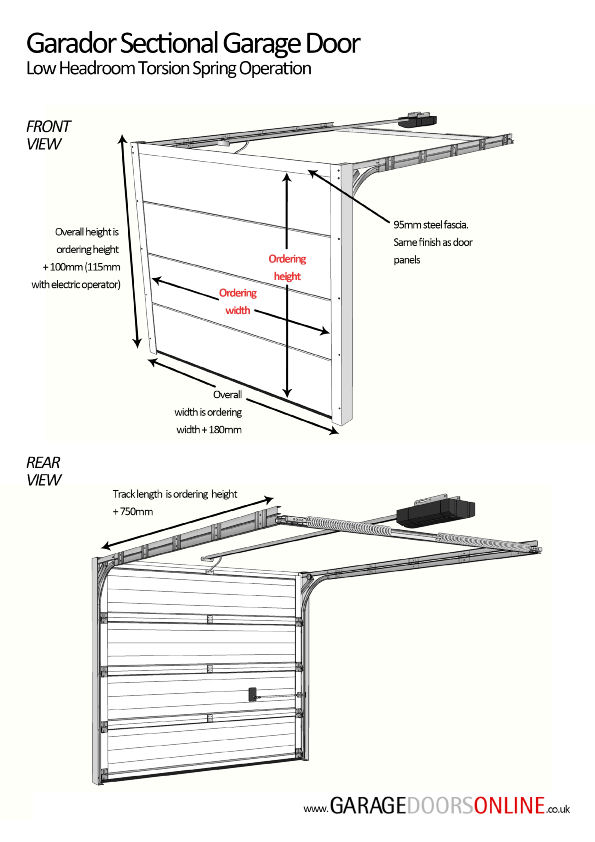 Garador Sectional Garage Door
Low Headroom Torsion Spring Operation

FRONT VIEW

Overall height is ordering height + 100mm (115mm with electric operator)

Ordering height

Ordering width

95mm steel fascia. Same finish as door panels

Overall width is ordering width + 180mm

REAR VIEW

Track length is ordering height + 750mm

www.GARAGEDOORSONLINE.co.uk